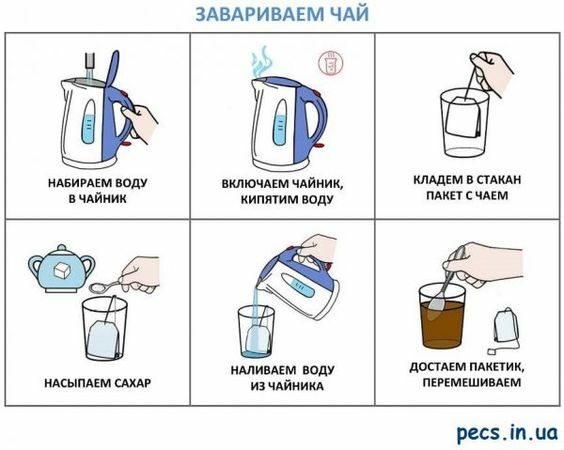 ЗАВАРИВАЕМ ЧАЙ

НАБИРАЕМ ВОДУ В ЧАЙНИК

ВКЛЮЧАЕМ ЧАЙНИК, КИПЯТИМ ВОДУ

КЛАДЕМ В СТАКАН ПАКЕТ С ЧАЕМ

НАСЫПАЕМ САХАР

НАЛИВАЕМ ВОДУ ИЗ ЧАЙНИКА

ДОСТАЕМ ПАКЕТИК, ПЕРЕМЕШИВАЕМ

pecs.in.ua